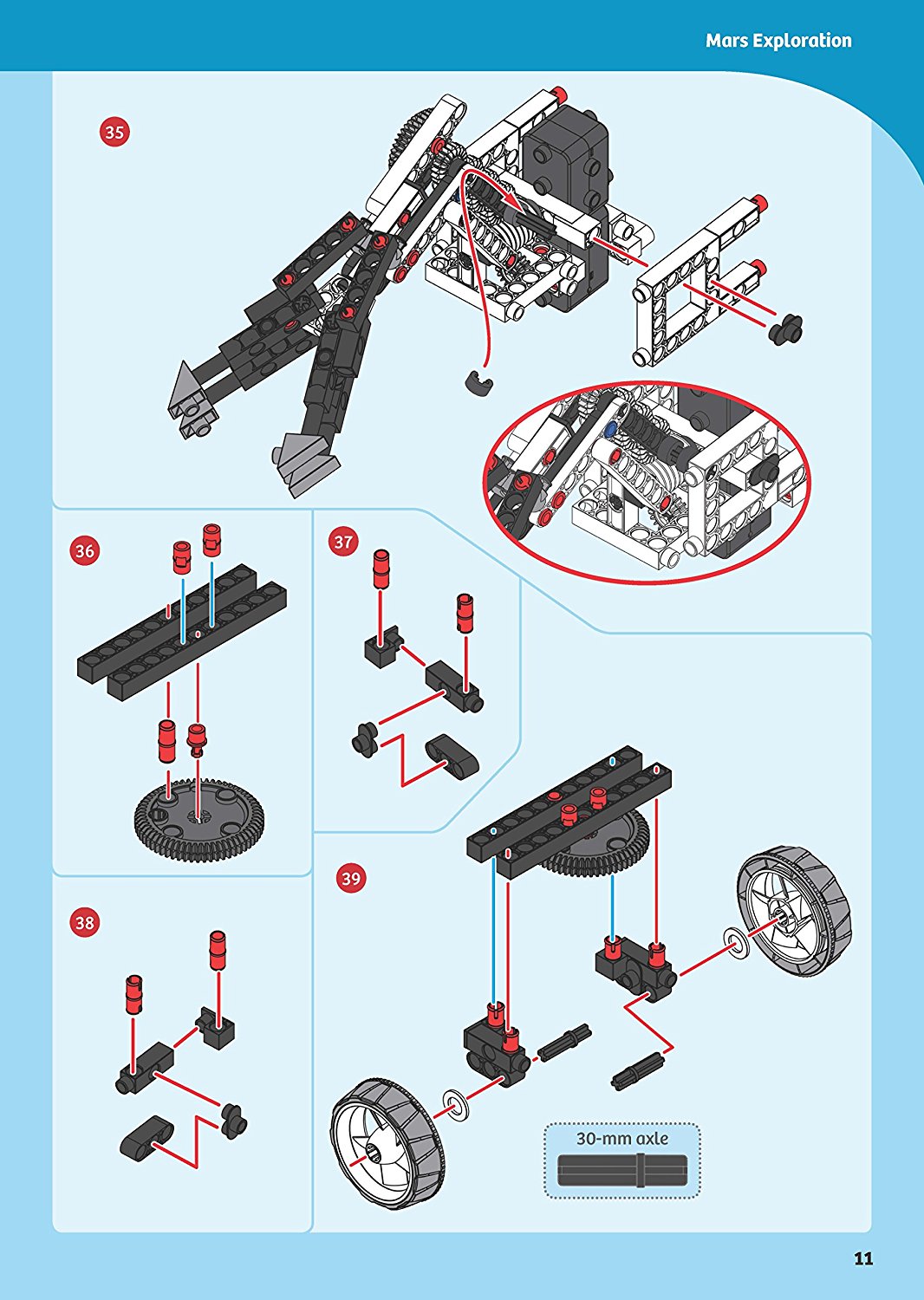 Mars Exploration

35

36

37

38

39

30-mm axle

11